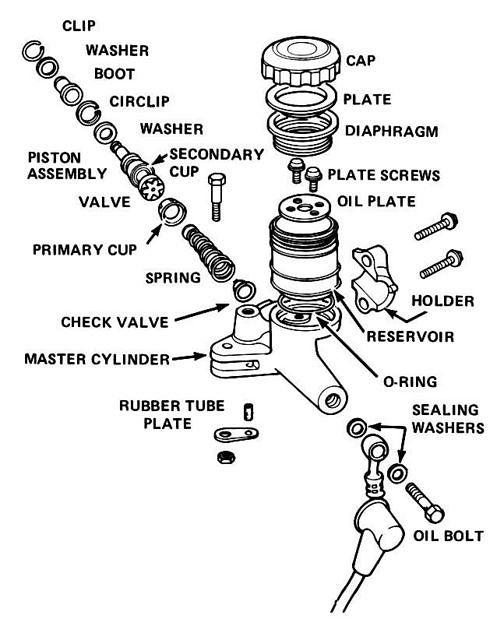 CLIP
WASHER
BOOT
CIRCLIP
WASHER
PISTON ASSEMBLY
SECONDARY CUP
VALVE
PRIMARY CUP
SPRING
CHECK VALVE
MASTER CYLINDER
RUBBER TUBE
PLATE
CAP
PLATE
DIAPHRAGM
PLATE SCREWS
OIL PLATE
HOLDER
RESERVOIR
O-RING
SEALING WASHERS
OIL BOLT