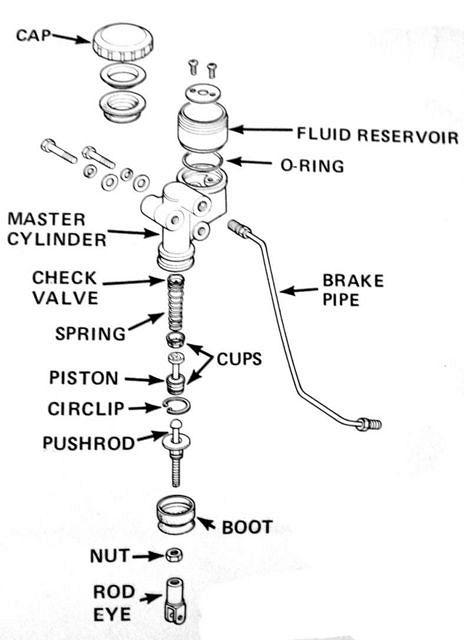 CAP

FLUID RESERVOIR

O-RING

MASTER CYLINDER

CHECK VALVE

BRAKE PIPE

SPRING

CUPS

PISTON

CIRCLIP

PUSHROD

BOOT

NUT

ROD EYE