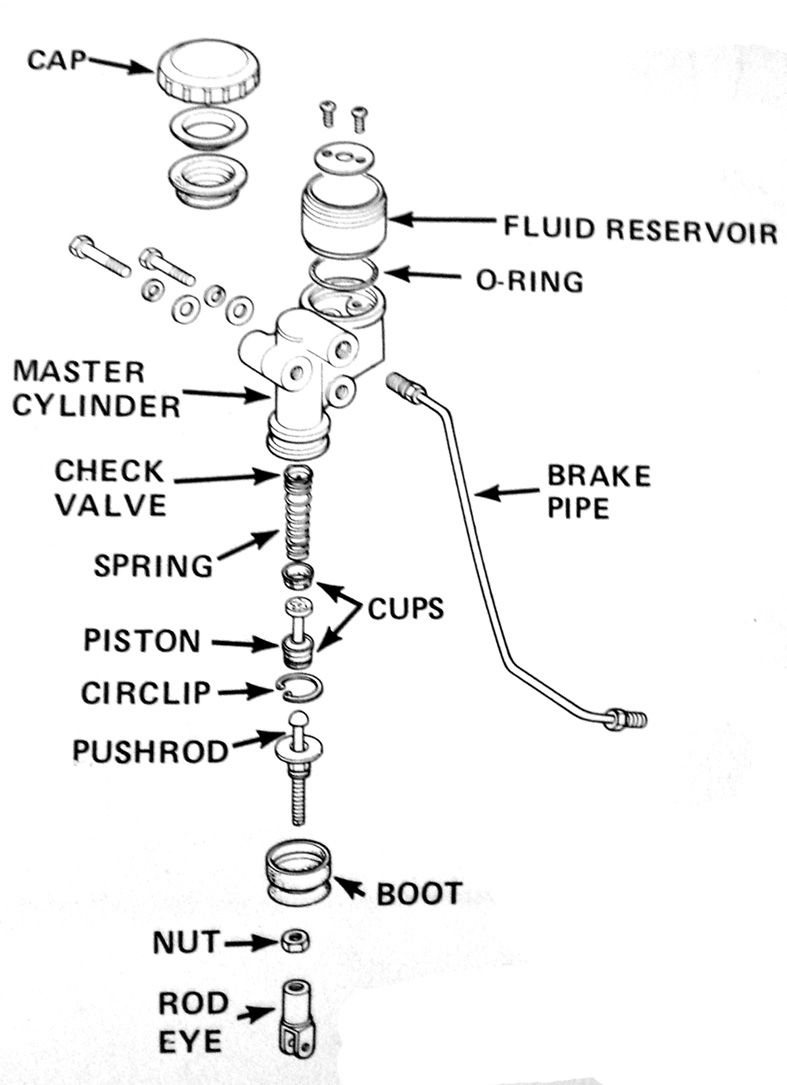 CAP

FLUID RESERVOIR

O-RING

MASTER CYLINDER

CHECK VALVE

BRAKE PIPE

SPRING

CUPS

PISTON

CIRCLIP

PUSHROD

BOOT

NUT

ROD EYE